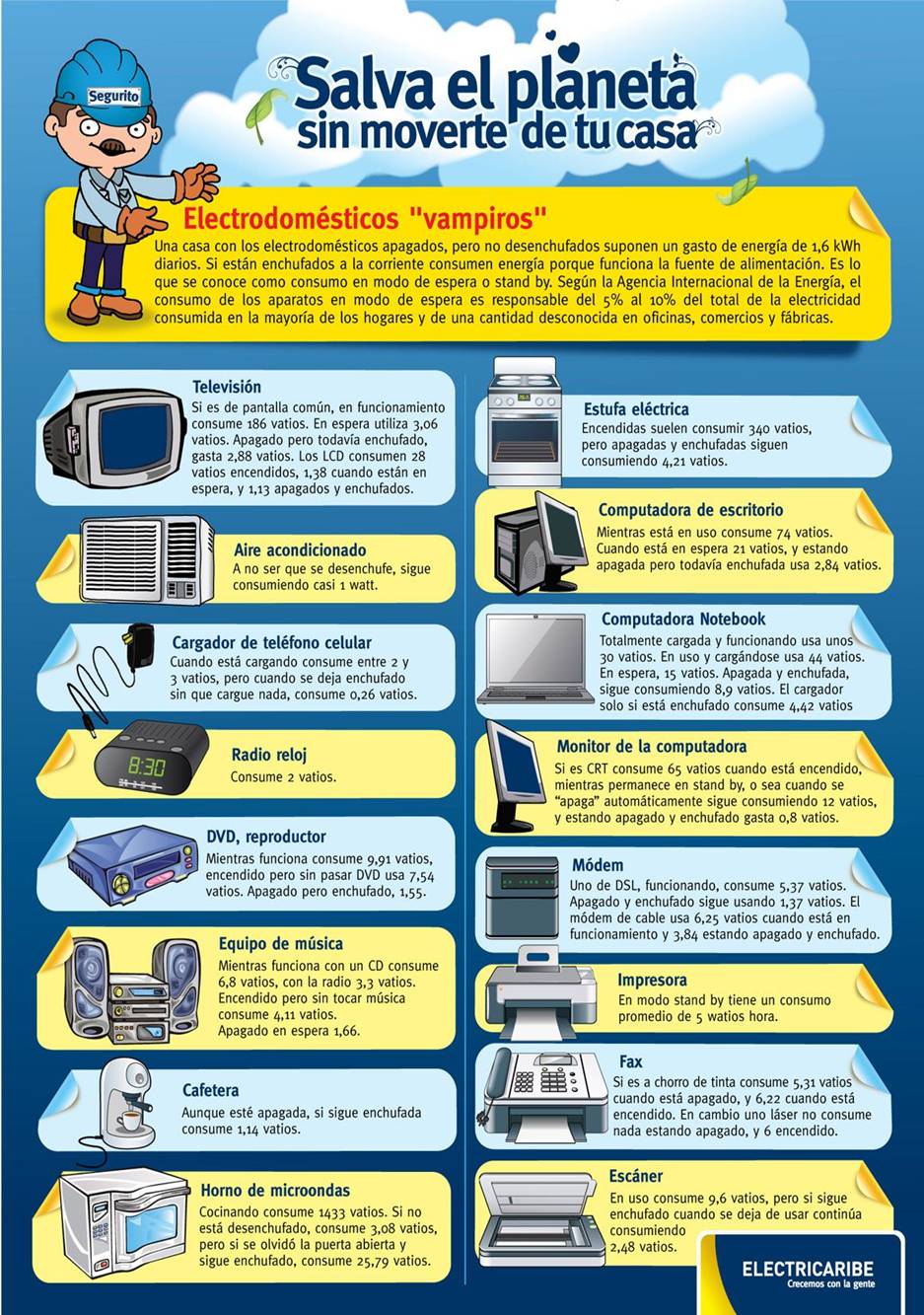 Segurito

Salva el planeta sin moverte de tu casa

Electrodomésticos "vampiros"

Una casa con los electrodomésticos apagados, pero no desenchufados suponen un gasto de energía de 1,6 kWh diarios. Si están enchufados a la corriente consumen energía porque funciona la fuente de alimentación. Es lo que se conoce como consumo en modo de espera o stand by. Según la Agencia Internacional de la Energía, el consumo de los aparatos en modo de espera es responsable del 5% al 10% del total de la electricidad consumida en la mayoría de los hogares y de una cantidad desconocida en oficinas, comercios y fábricas.

Televisión
Si es de pantalla común, en funcionamiento consume 186 vatios. En espera utiliza 3,06 vatios. Apagado pero todavía enchufado, gasta 2,88 vatios. Los LCD consumen 28 vatios encendidos, 1,38 cuando están en espera, y 1,13 apagados y enchufados.

Aire acondicionado
A no ser que se desenchufe, sigue consumiendo casi 1 watt.

Cargador de teléfono celular
Cuando está cargando consume entre 2 y 3 vatios, pero cuando se deja enchufado sin que cargue nada, consume 0,26 vatios.

8:30

Radio reloj
Consume 2 vatios.

DVD, reproductor
Mientras funciona consume 9,91 vatios, encendido pero sin pasar DVD usa 7,54 vatios. Apagado pero enchufado, 1,55.

Equipo de música
Mientras funciona con un CD consume 6,8 vatios, con la radio 3,3 vatios. Encendido pero sin tocar música consume 4,11 vatios. Apagado en espera 1,66.

Cafetera
Aunque esté apagada, si sigue enchufada consume 1,14 vatios.

Horno de microondas
Cocinando consume 1433 vatios. Si no está desenchufado, consume 3,08 vatios, pero si se olvidó la puerta abierta y sigue enchufado, consume 25,79 vatios.

Estufa eléctrica
Encendidas suelen consumir 340 vatios, pero apagadas y enchufadas siguen consumiendo 4,21 vatios.

Computadora de escritorio
Mientras está en uso consume 74 vatios. Cuando está en espera 21 vatios, y estando apagada pero todavía enchufada usa 2,84 vatios.

Computadora Notebook
Totalmente cargada y funcionando usa unos 30 vatios. En uso y cargándose usa 44 vatios. En espera, 15 vatios. Apagada y enchufada, sigue consumiendo 8,9 vatios. El cargador solo si está enchufado consume 4,42 vatios

Monitor de la computadora
Si es CRT consume 65 vatios cuando está encendido, mientras permanece en stand by, o sea cuando se "apaga" automáticamente sigue consumiendo 12 vatios, y estando apagado y enchufado gasta 0,8 vatios.

Módem
Uno de DSL, funcionando, consume 5,37 vatios. Apagado y enchufado sigue usando 1,37 vatios. El módem de cable usa 6,25 vatios cuando está en funcionamiento y 3,84 estando apagado y enchufado.

Impresora
En modo stand by tiene un consumo promedio de 5 watios hora.

Fax
Si es a chorro de tinta consume 5,31 vatios cuando está apagado, y 6,22 cuando está encendido. En cambio uno láser no consume nada estando apagado, y 6 encendido.

Escáner
En uso consume 9,6 vatios, pero si sigue enchufado cuando se deja de usar continúa consumiendo 2,48 vatios.

ELECTRICARIBE
Crecemos con la gente